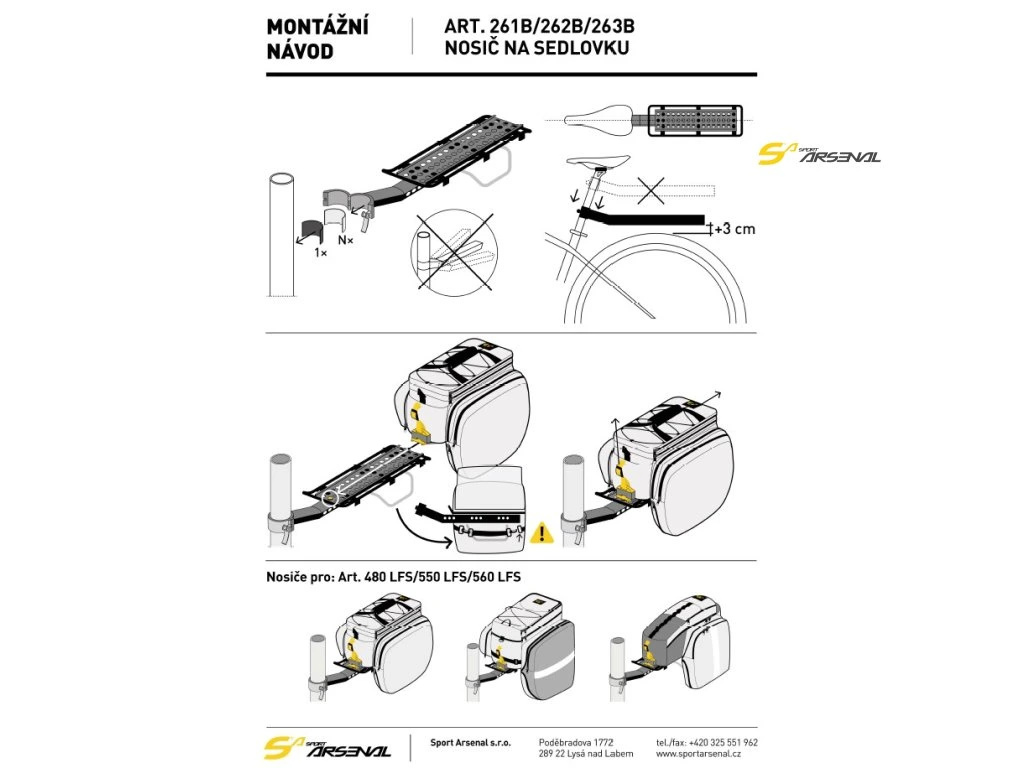 MONTÁŽNÍ NÁVOD

ART. 261B/262B/263B
NOSIČ NA SEDLOVKU

SA SPORT ARSENAL

1×
N×

+3 cm

Nosiče pro: Art. 480 LFS/550 LFS/560 LFS

SA SPORT ARSENAL

Sport Arsenal s.r.o.

Poděbradova 1772
289 22 Lysá nad Labem

tel./fax: +420 325 551 962
www.sportarsenal.cz