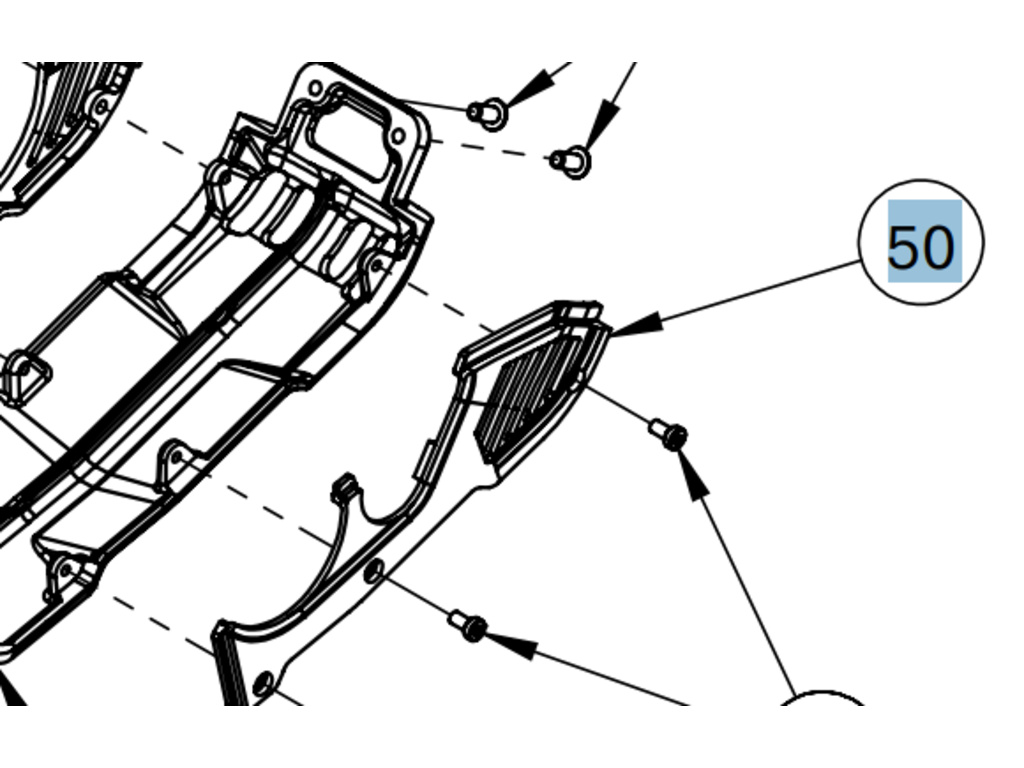 50