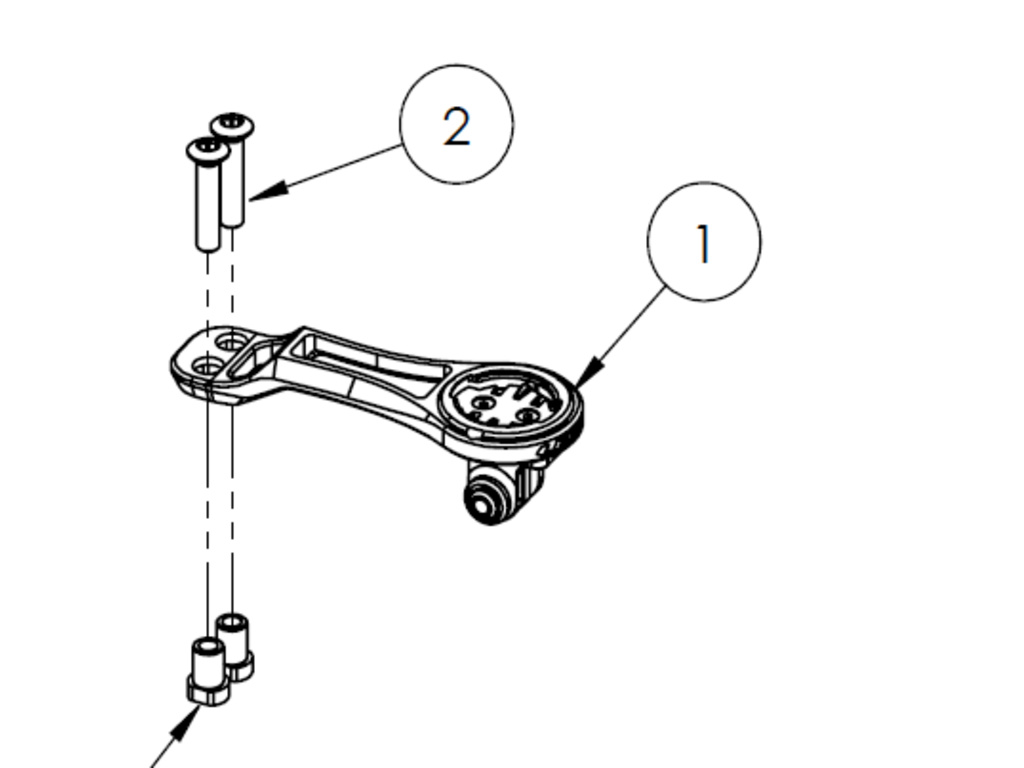 2

1