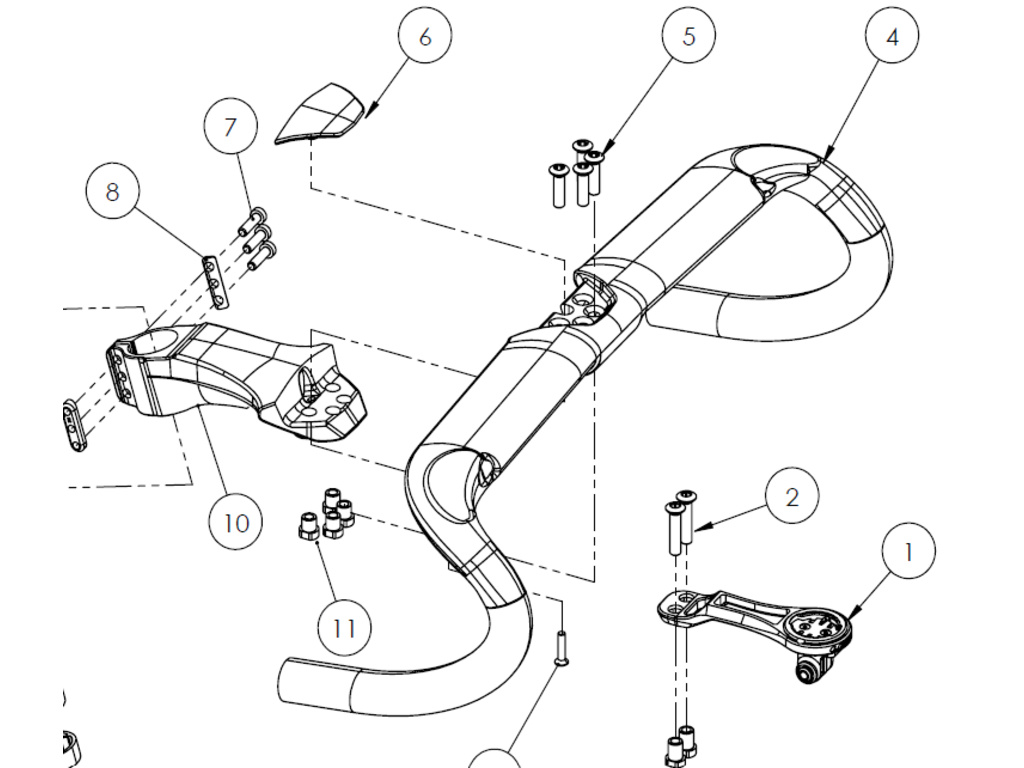 6
5
4
7
8
10
2
1
11