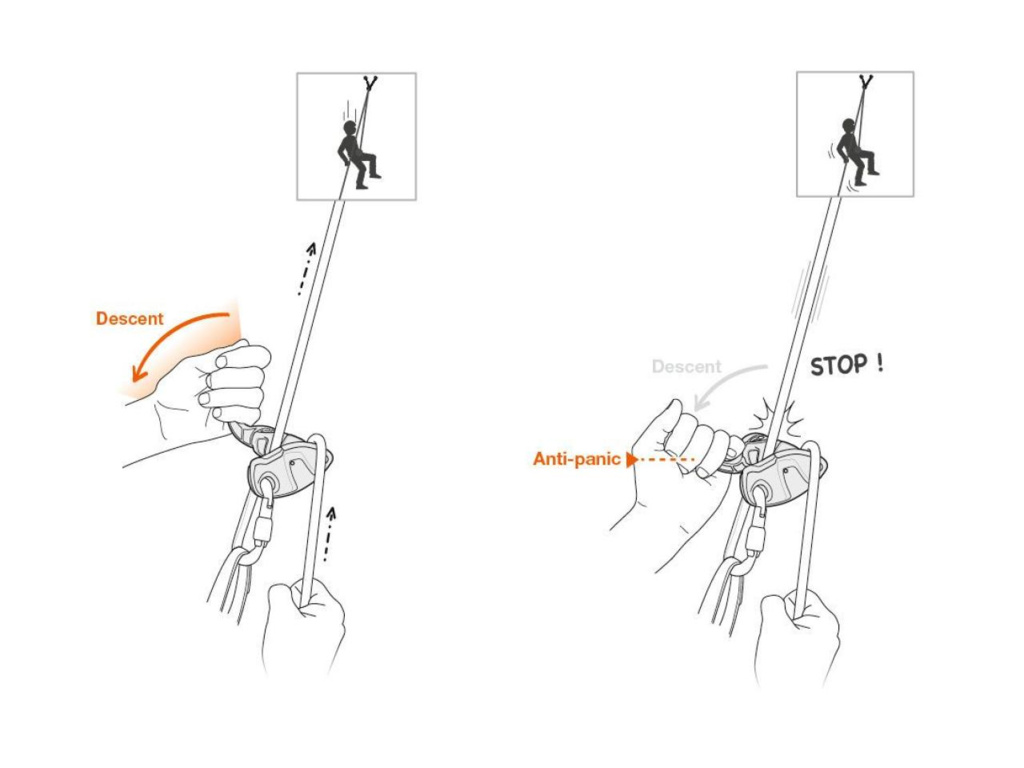 Descent

Descent

STOP !

Anti-panic